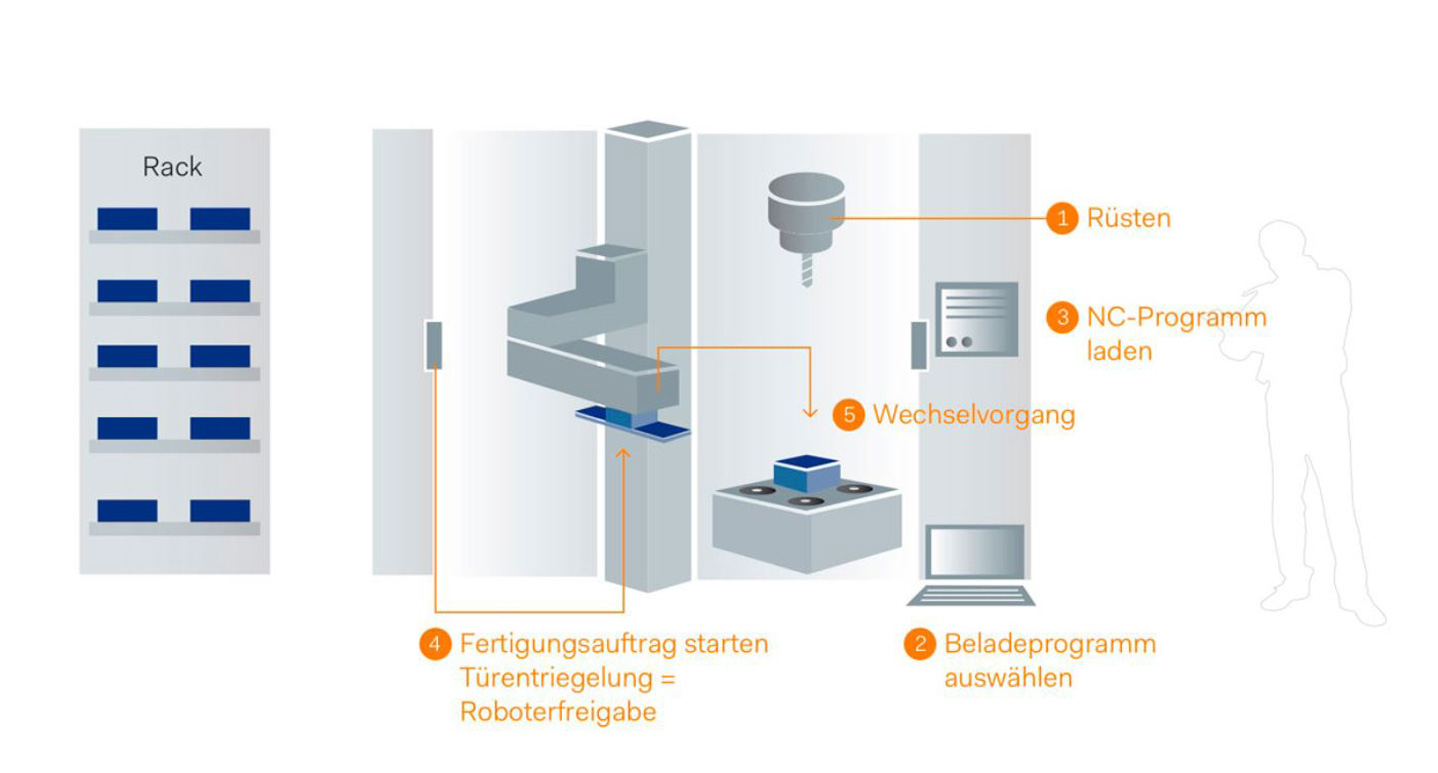 Rack

1 Rüsten

3 NC-Programm laden

5 Wechselvorgang

4 Fertigungsauftrag starten Türentriegelung = Roboterfreigabe

2 Beladeprogramm auswählen